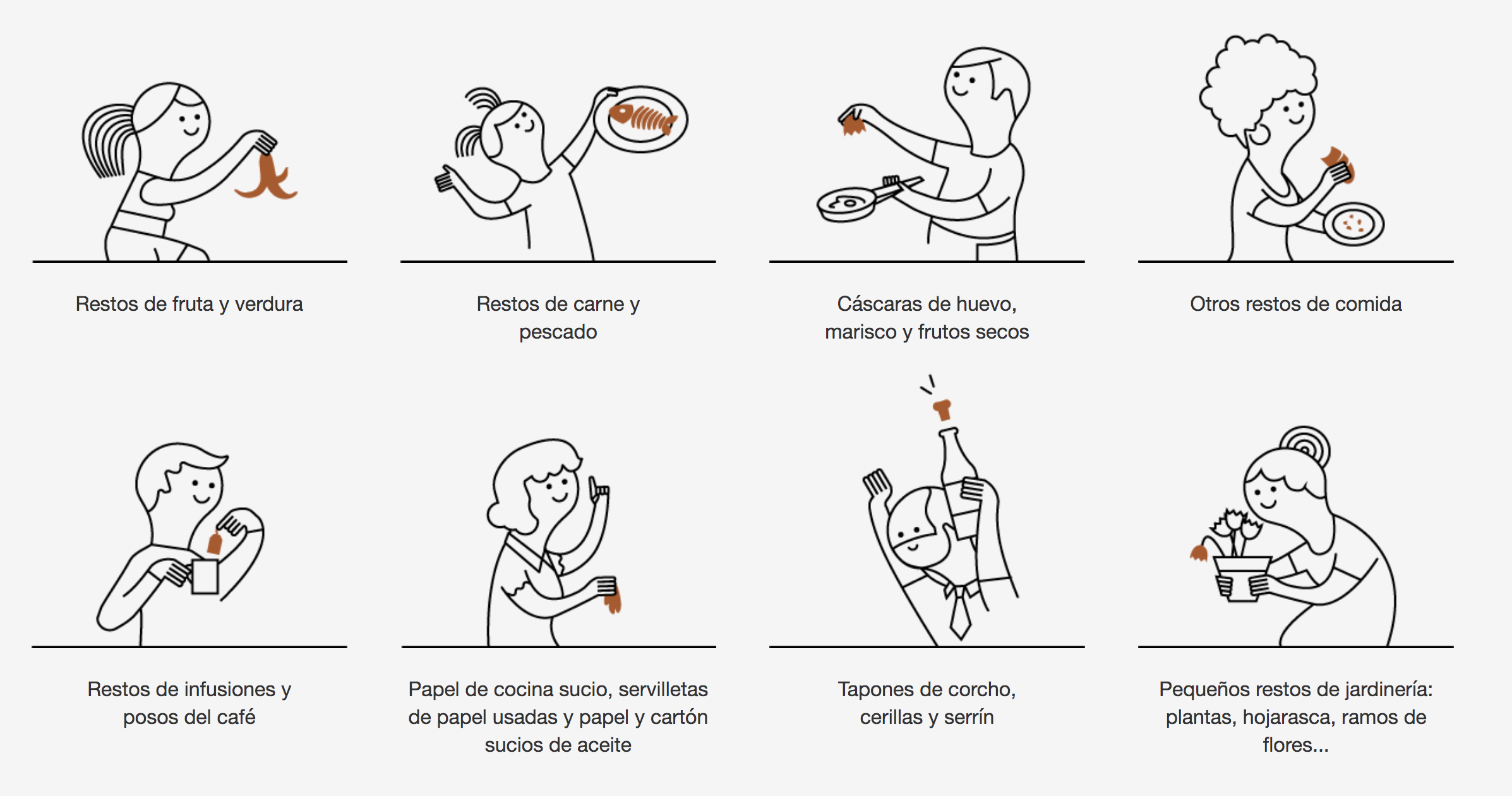 Restos de fruta y verdura

Restos de carne y pescado

Cáscaras de huevo, marisco y frutos secos

Otros restos de comida

Restos de infusiones y posos del café

Papel de cocina sucio, servilletas de papel usadas y papel y cartón sucios de aceite

Tapones de corcho, cerillas y serrín

Pequeños restos de jardinería: plantas, hojarasca, ramos de flores...